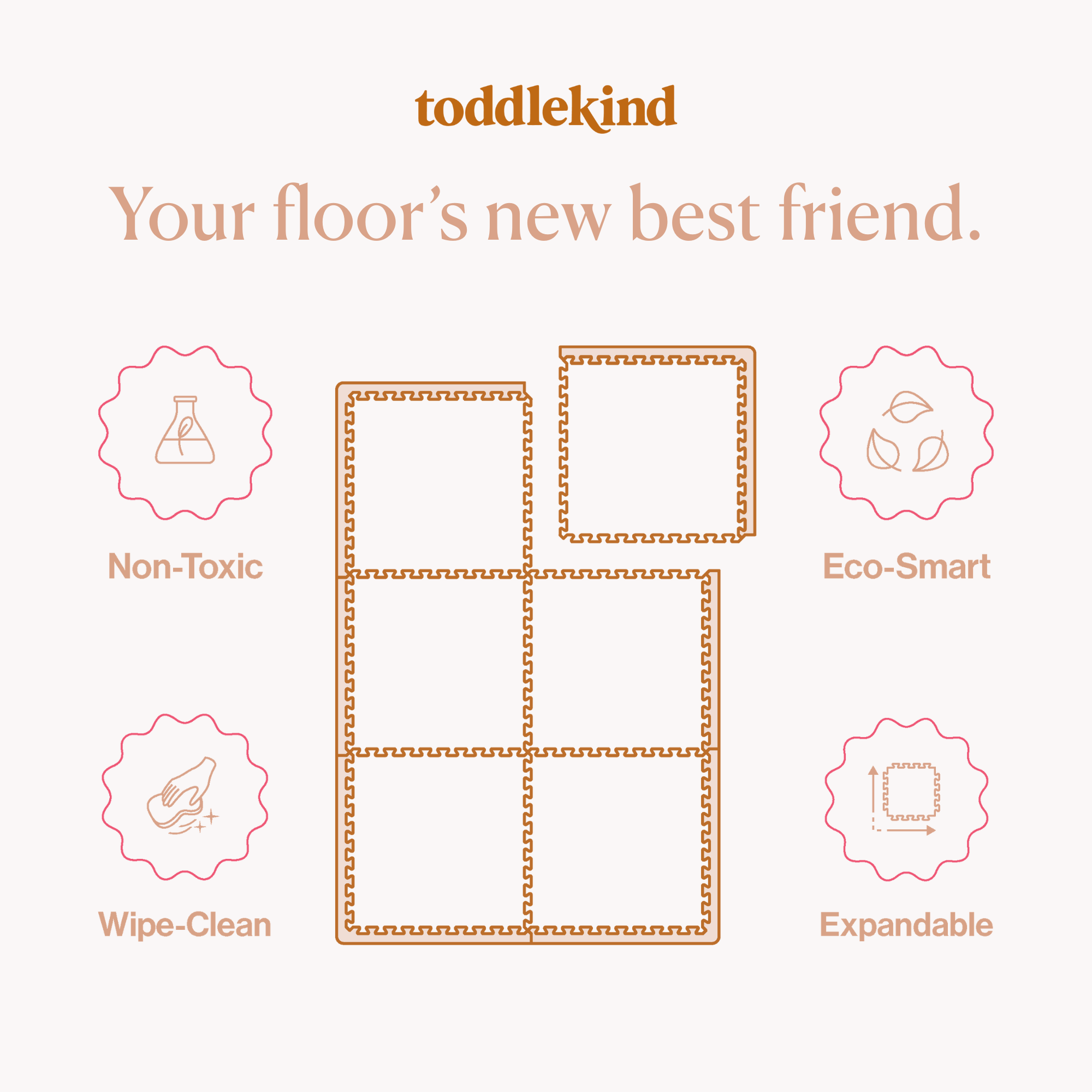 toddlekind

Your floor's new best friend.

Non-Toxic

Eco-Smart

Wipe-Clean

Expandable